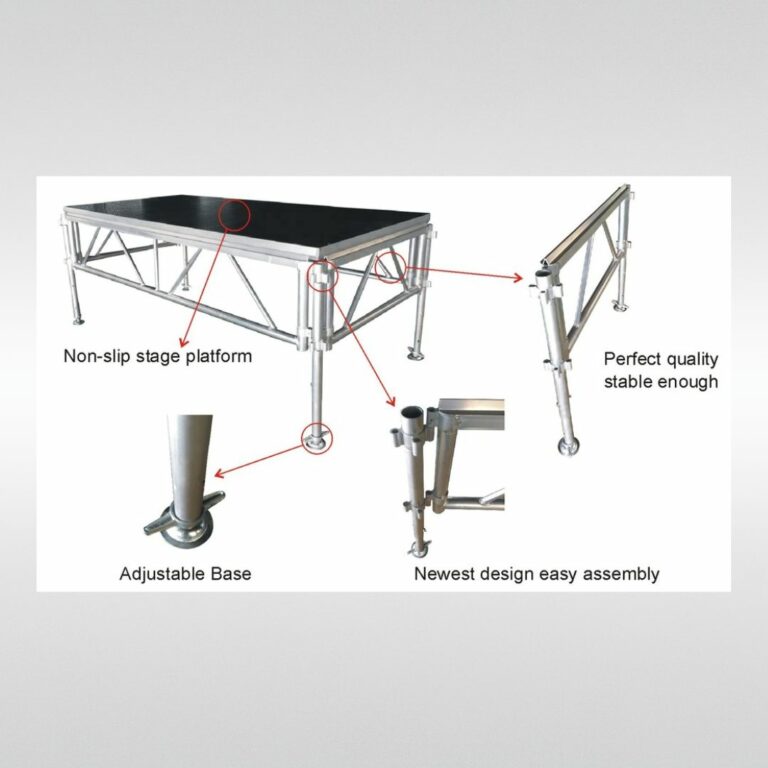 Non-slip stage platform

Perfect quality
stable enough

Adjustable Base

Newest design easy assembly